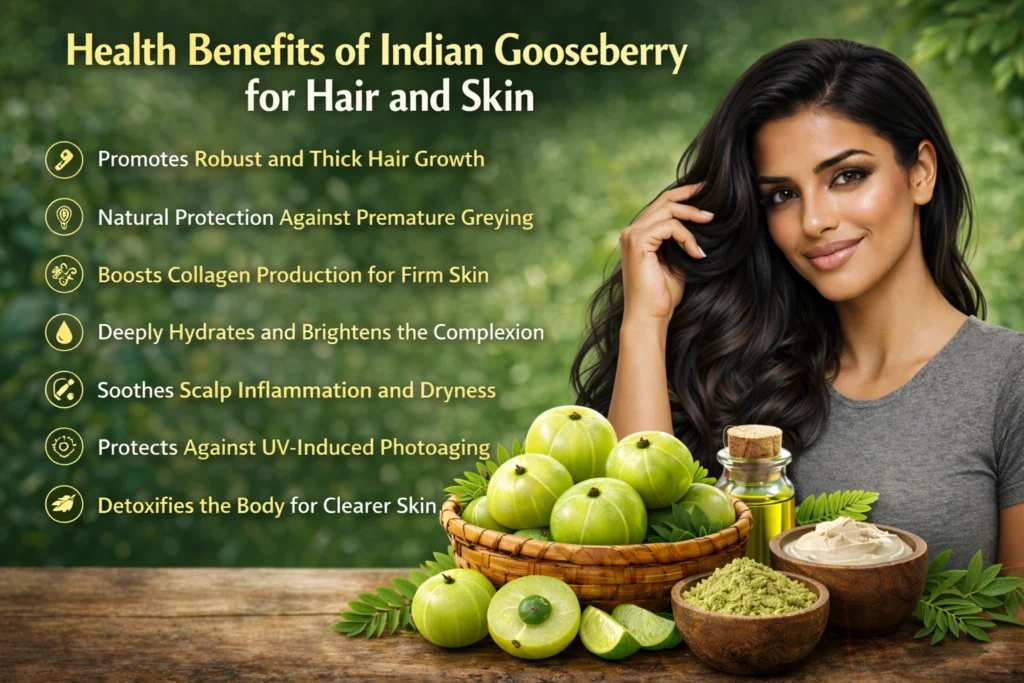 Health Benefits of Indian Gooseberry for Hair and Skin

Promotes Robust and Thick Hair Growth

Natural Protection Against Premature Greying

Boosts Collagen Production for Firm Skin

Deeply Hydrates and Brightens the Complexion

Soothes Scalp Inflammation and Dryness

Protects Against UV-Induced Photoaging

Detoxifies the Body for Clearer Skin