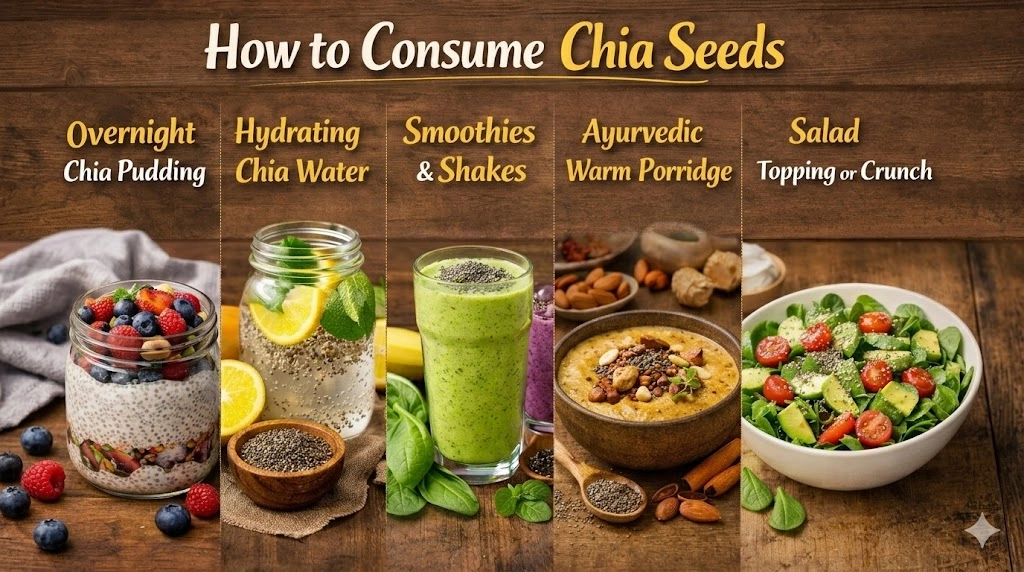 How to Consume Chia Seeds

Overnight Chia Pudding

Hydrating Chia Water

Smoothies & Shakes

Ayurvedic Warm Porridge

Salad Topping or Crunch