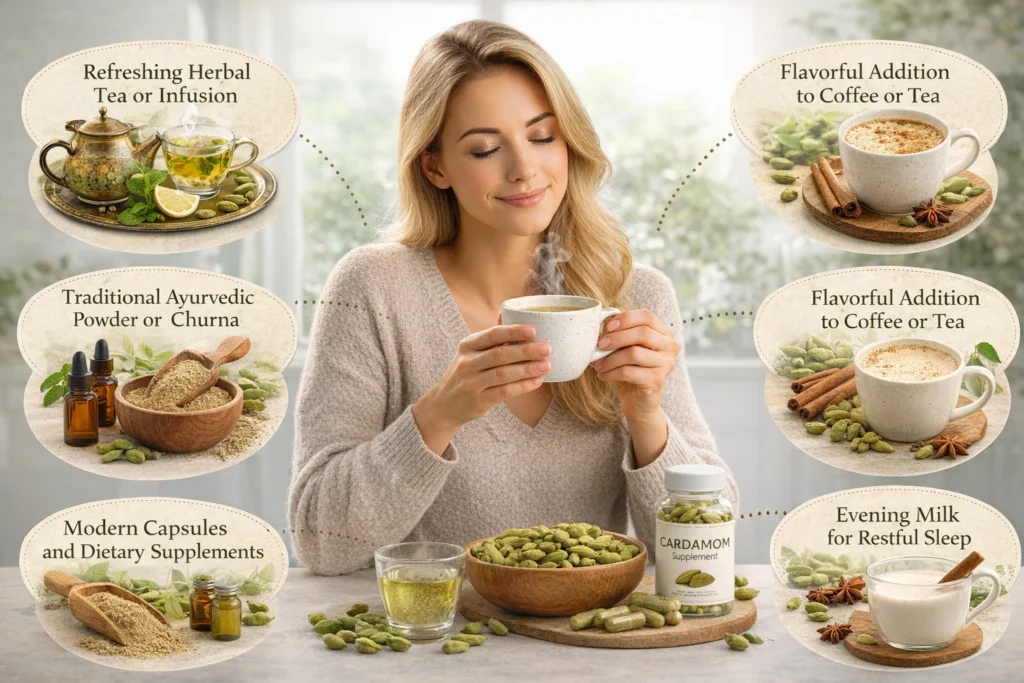 Refreshing Herbal Tea or Infusion

Traditional Ayurvedic Powder or Churna

Modern Capsules and Dietary Supplements

Flavorful Addition to Coffee or Tea

Flavorful Addition to Coffee or Tea

Evening Milk for Restful Sleep

CARDAMOM Supplement