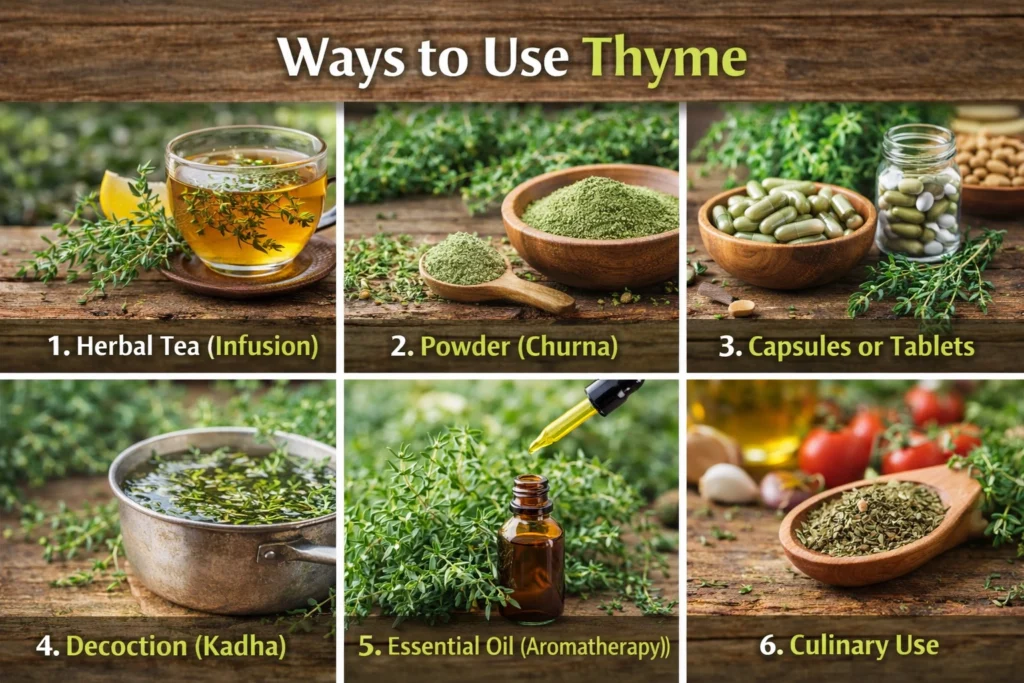 Ways to Use Thyme

1. Herbal Tea (Infusion)

2. Powder (Churna)

3. Capsules or Tablets

4. Decoction (Kadha)

5. Essential Oil (Aromatherapy))

6. Culinary Use